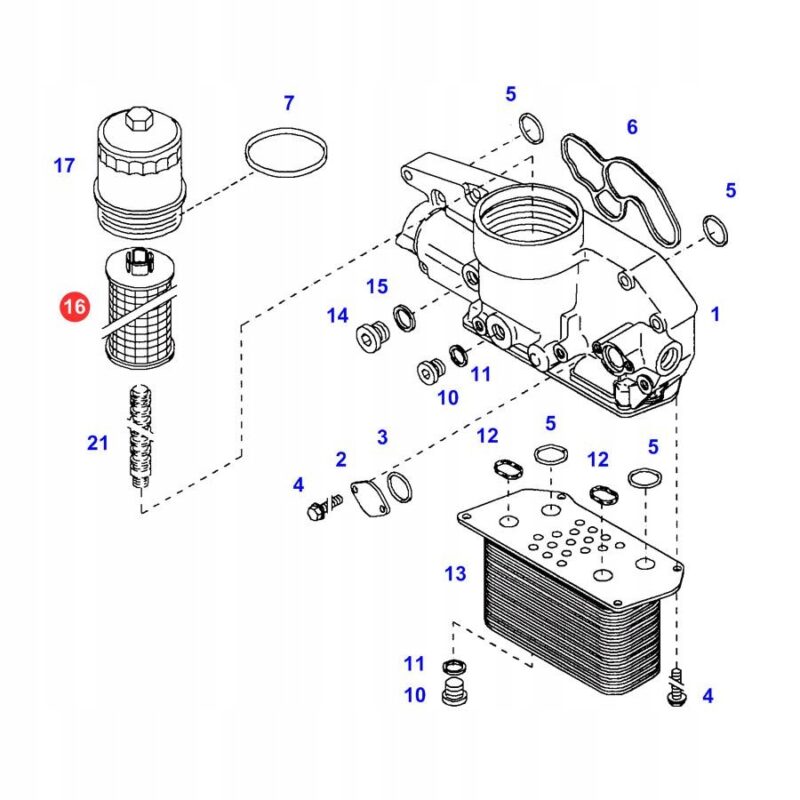 7
5
6
17
5
16
15
14
1
11
10
21
3
12
5
2
12
5
4
13
11
10
4